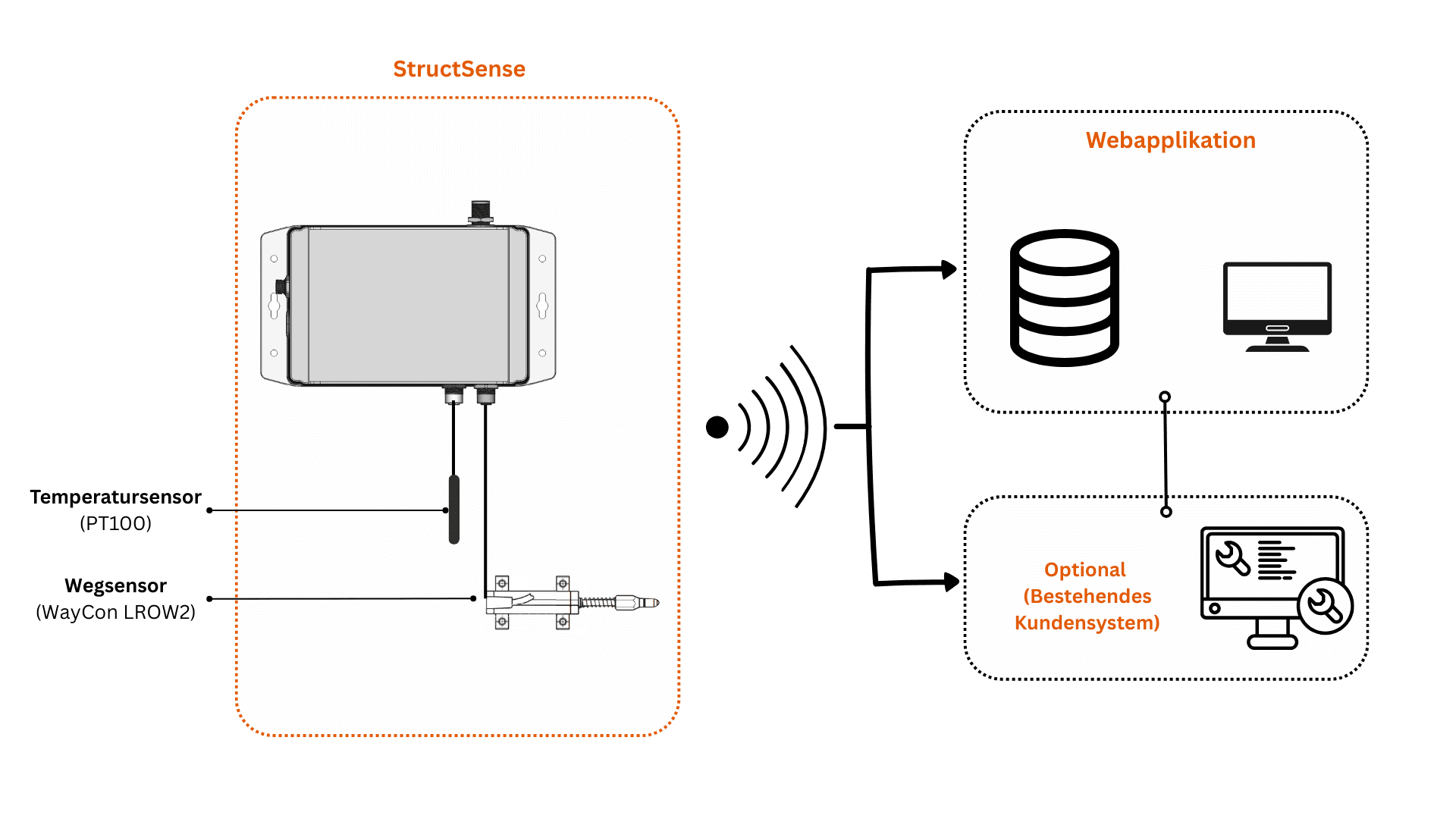 StructSense

Temperatursensor
(PT100)

Wegsensor
(WayCon LROW2)

Webapplikation

Optional
(Bestehendes
Kundensystem)